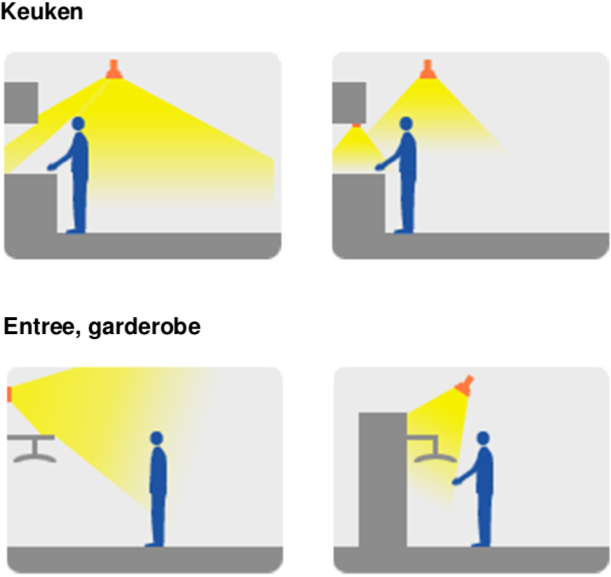 Keuken

Entree, garderobe